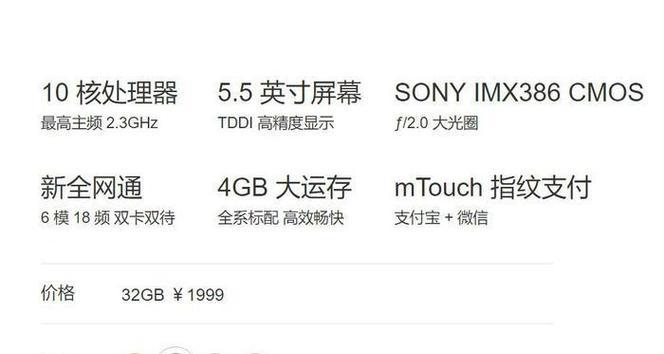 10 核处理器
最高主频 2.3GHz

5.5 英寸屏幕
TDDI 高精度显示

SONY IMX386 CMOS
ƒ/2.0 大光圈

新全网通
6 模 18 频 双卡双待

4GB 大运存
全系标配 高效畅快

mTouch 指纹支付
支付宝 + 微信

价格 32GB ¥1999